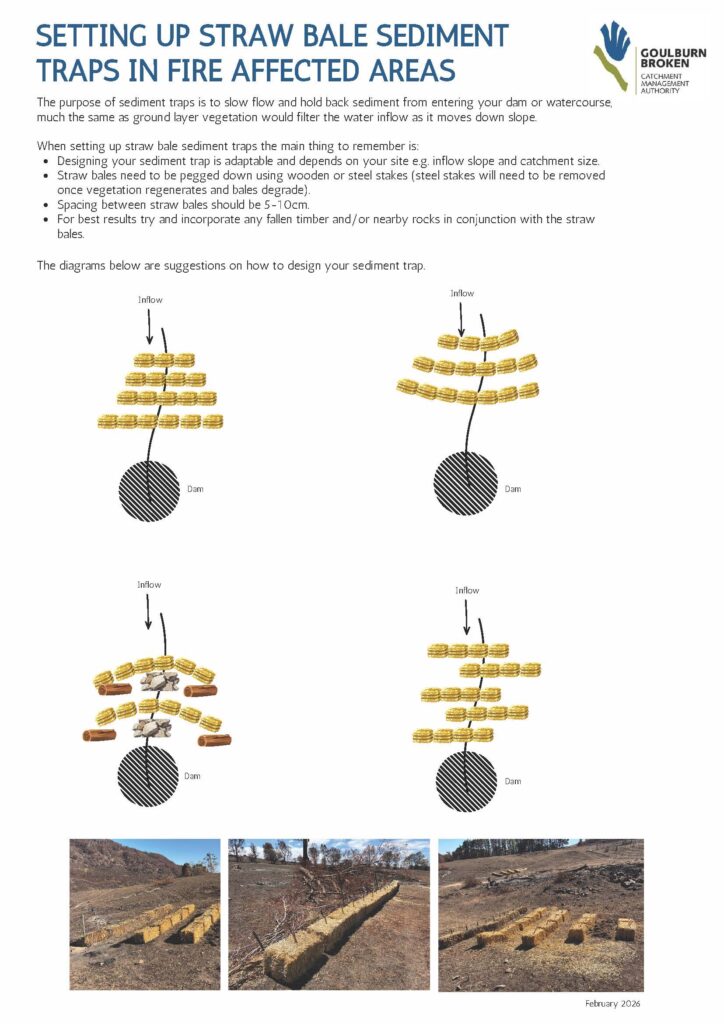 SETTING UP STRAW BALE SEDIMENT TRAPS IN FIRE AFFECTED AREAS

GOULBURN BROKEN
CATCHMENT MANAGEMENT AUTHORITY

The purpose of sediment traps is to slow flow and hold back sediment from entering your dam or watercourse, much the same as ground layer vegetation would filter the water inflow as it moves down slope.

When setting up straw bale sediment traps the main thing to remember is:
• Designing your sediment trap is adaptable and depends on your site e.g. inflow slope and catchment size.
• Straw bales need to be pegged down using wooden or steel stakes (steel stakes will need to be removed once vegetation regenerates and bales degrade).
• Spacing between straw bales should be 5-10cm.
• For best results try and incorporate any fallen timber and/or nearby rocks in conjunction with the straw bales.

The diagrams below are suggestions on how to design your sediment trap.

Inflow
Dam

Inflow
Dam

Inflow
Dam

Inflow
Dam

February 2026